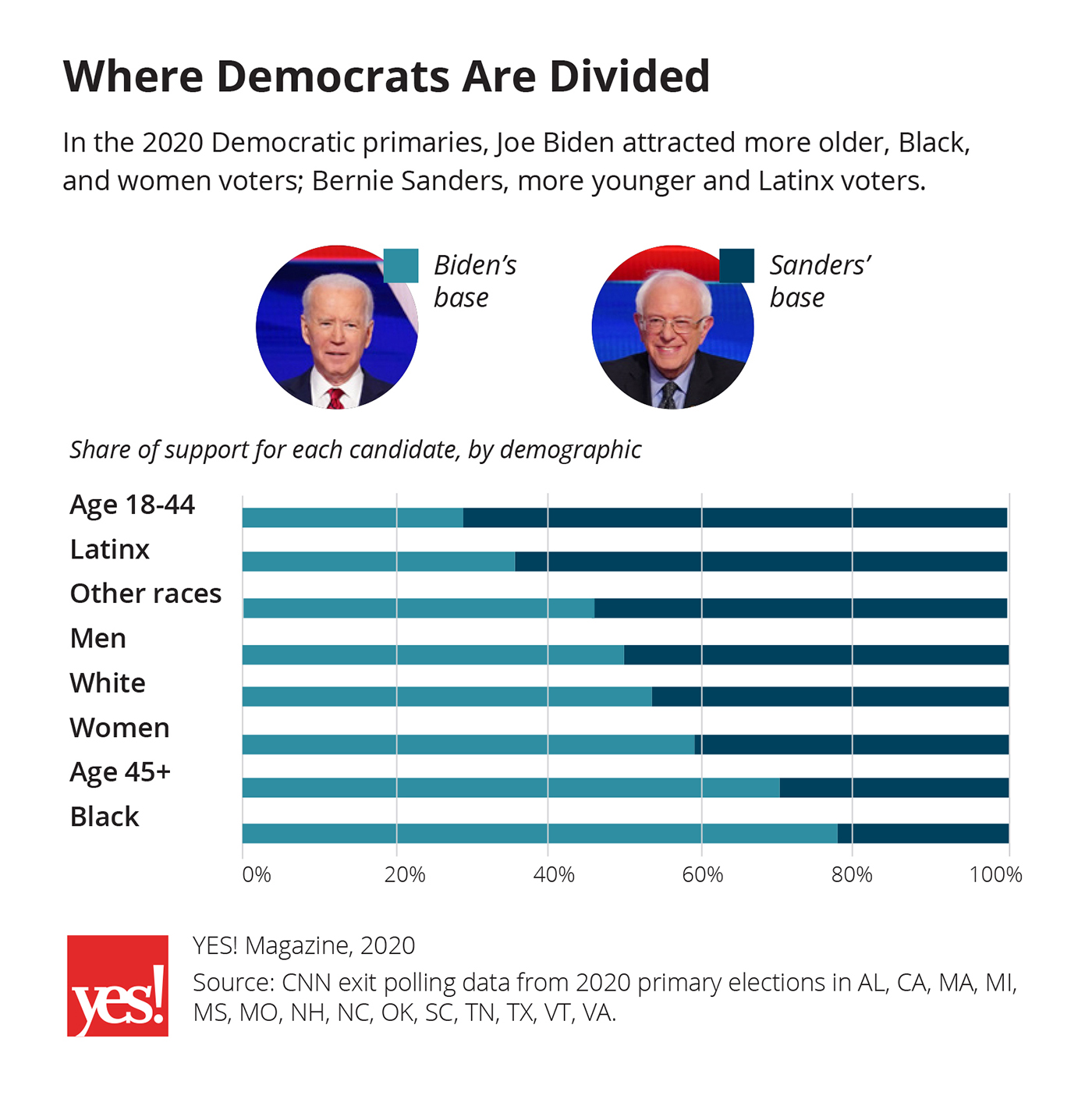 Where Democrats Are Divided

In the 2020 Democratic primaries, Joe Biden attracted more older, Black, and women voters; Bernie Sanders, more younger and Latinx voters.

Biden's base

Sanders' base

Share of support for each candidate, by demographic

Age 18-44
Latinx
Other races
Men
White
Women
Age 45+
Black

0% 20% 40% 60% 80% 100%

yes!

YES! Magazine, 2020

Source: CNN exit polling data from 2020 primary elections in AL, CA, MA, MI, MS, MO, NH, NC, OK, SC, TN, TX, VT, VA.